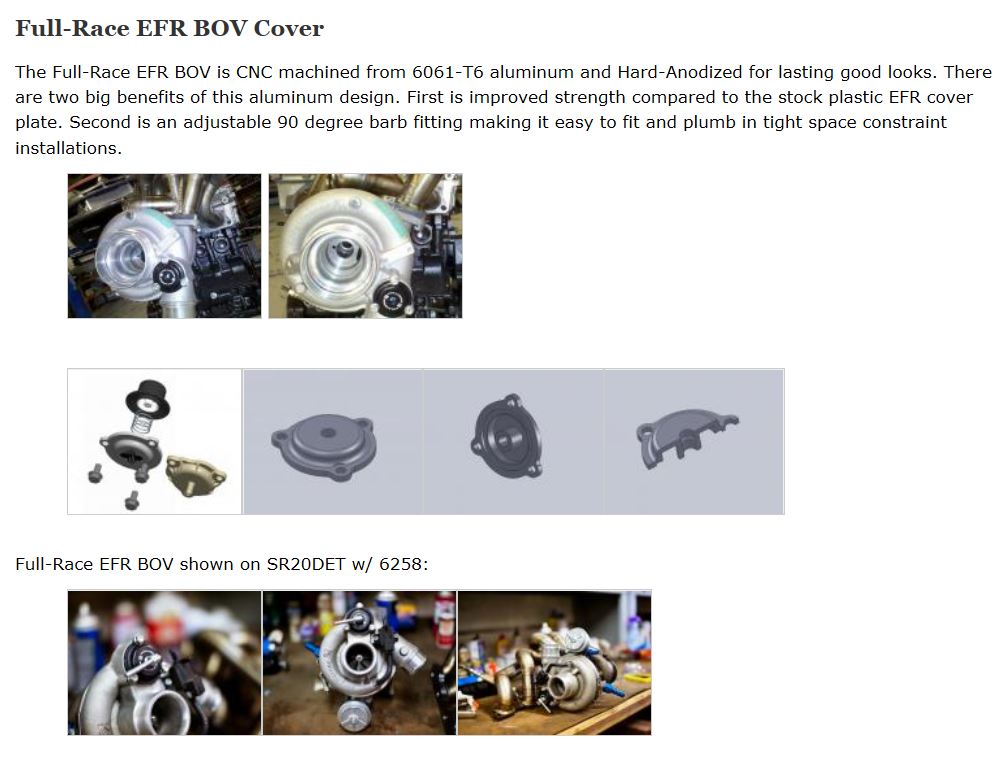 Full-Race EFR BOV Cover

The Full-Race EFR BOV is CNC machined from 6061-T6 aluminum and Hard-Anodized for lasting good looks. There are two big benefits of this aluminum design. First is improved strength compared to the stock plastic EFR cover plate. Second is an adjustable 90 degree barb fitting making it easy to fit and plumb in tight space constraint installations.

Full-Race EFR BOV shown on SR20DET w/ 6258: